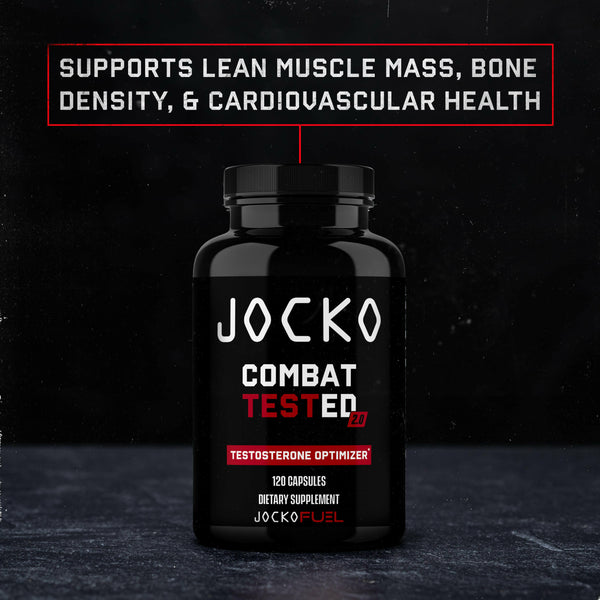 SUPPORTS LEAN MUSCLE MASS, BONE DENSITY, & CARDIOVASCULAR HEALTH

JOCKO

COMBAT TESTED 2.0

TESTOSTERONE OPTIMIZER*

120 CAPSULES

DIETARY SUPPLEMENT

JOCKOFUEL